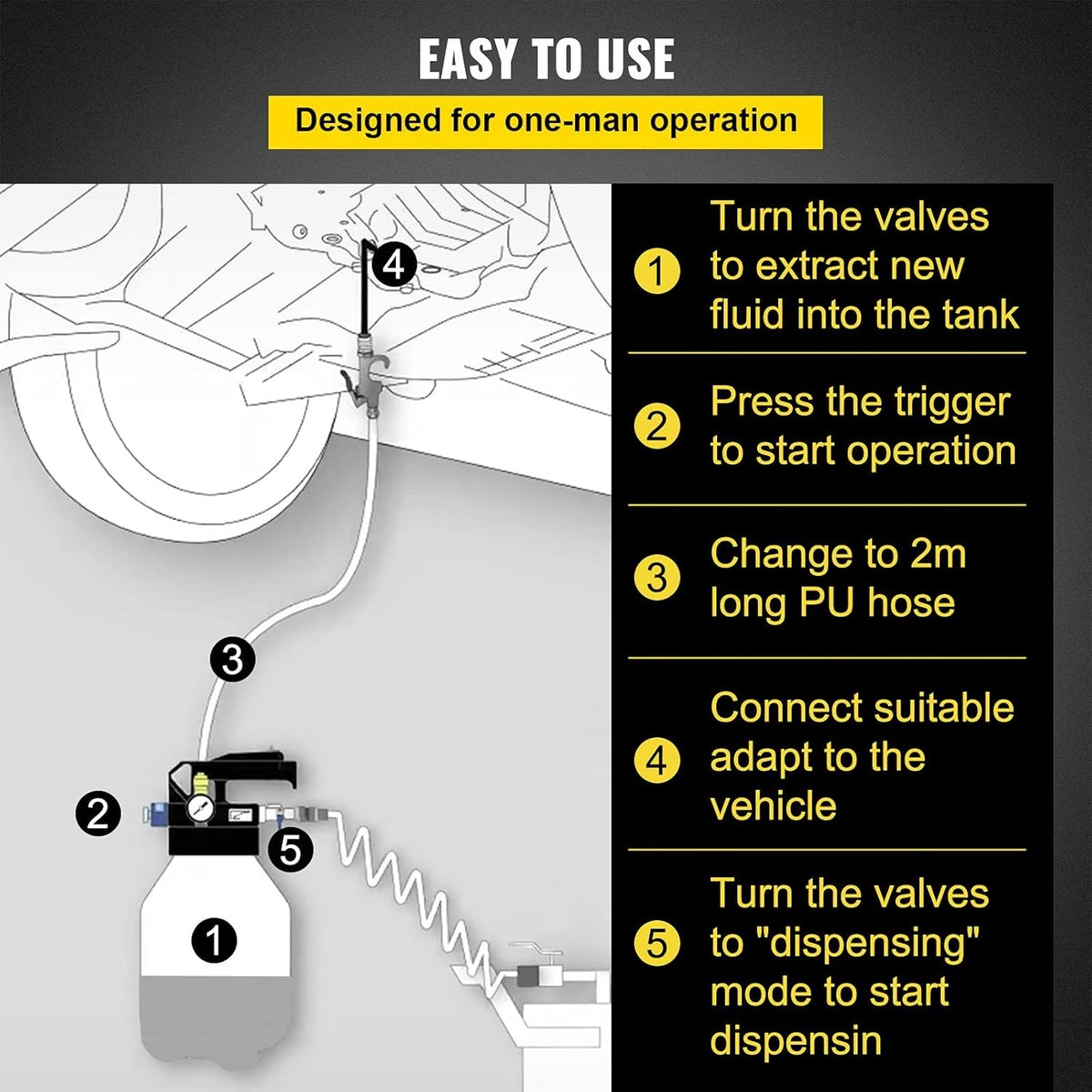 EASY TO USE

Designed for one-man operation

4

3

2

5

1

1 Turn the valves to extract new fluid into the tank

2 Press the trigger to start operation

3 Change to 2m long PU hose

4 Connect suitable adapt to the vehicle

5 Turn the valves to "dispensing" mode to start dispensin